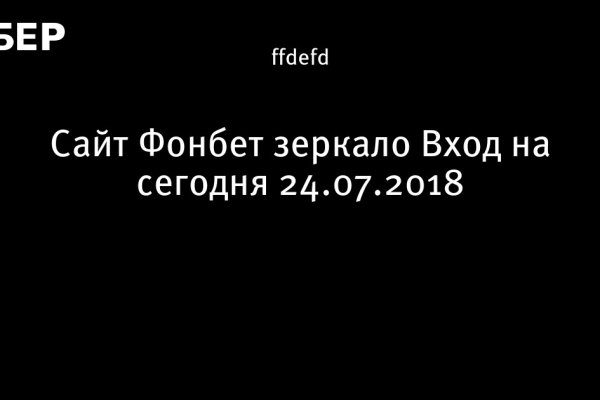 БЕР

ffdefd

Сайт Фонбет зеркало Вход на сегодня 24.07.2018